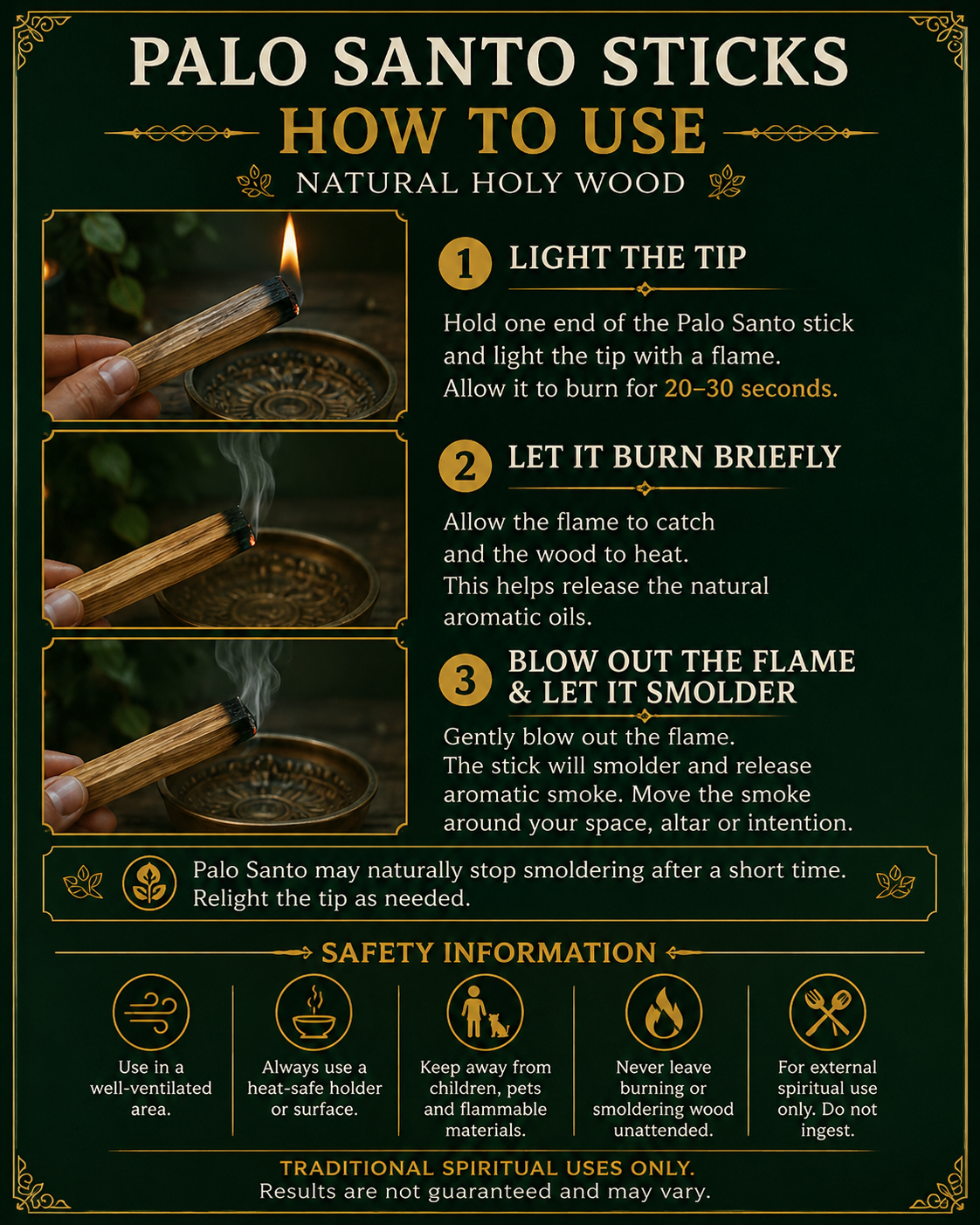 PALO SANTO STICKS
HOW TO USE
NATURAL HOLY WOOD

1 LIGHT THE TIP

Hold one end of the Palo Santo stick and light the tip with a flame. Allow it to burn for 20–30 seconds.

2 LET IT BURN BRIEFLY

Allow the flame to catch and the wood to heat. This helps release the natural aromatic oils.

3 BLOW OUT THE FLAME & LET IT SMOLDER

Gently blow out the flame. The stick will smolder and release aromatic smoke. Move the smoke around your space, altar or intention.

Palo Santo may naturally stop smoldering after a short time. Relight the tip as needed.

SAFETY INFORMATION

Use in a well-ventilated area.

Always use a heat-safe holder or surface.

Keep away from children, pets and flammable materials.

Never leave burning or smoldering wood unattended.

For external spiritual use only. Do not ingest.

TRADITIONAL SPIRITUAL USES ONLY.
Results are not guaranteed and may vary.